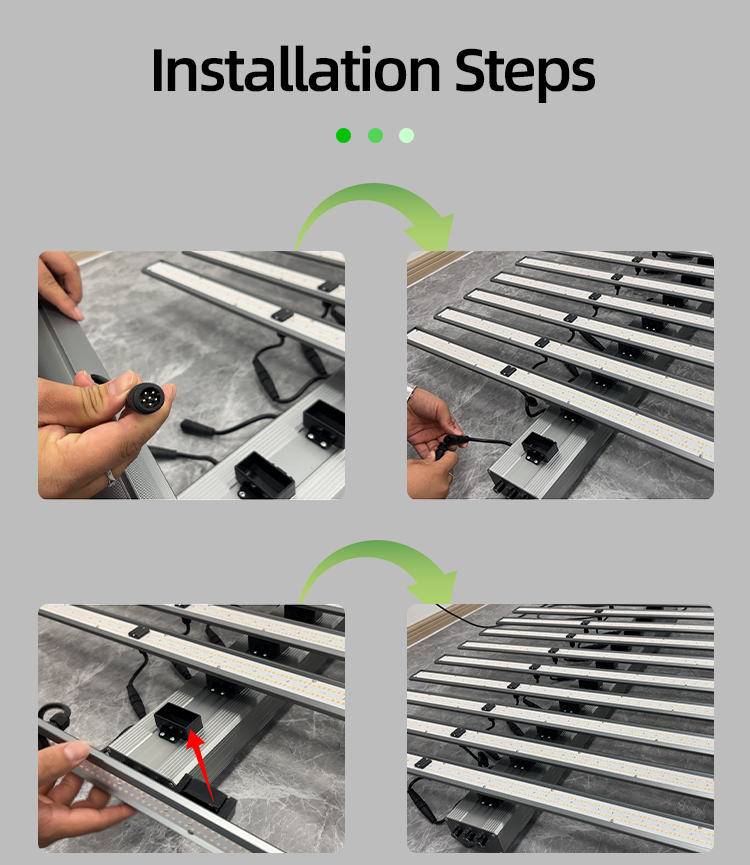 Installation Steps