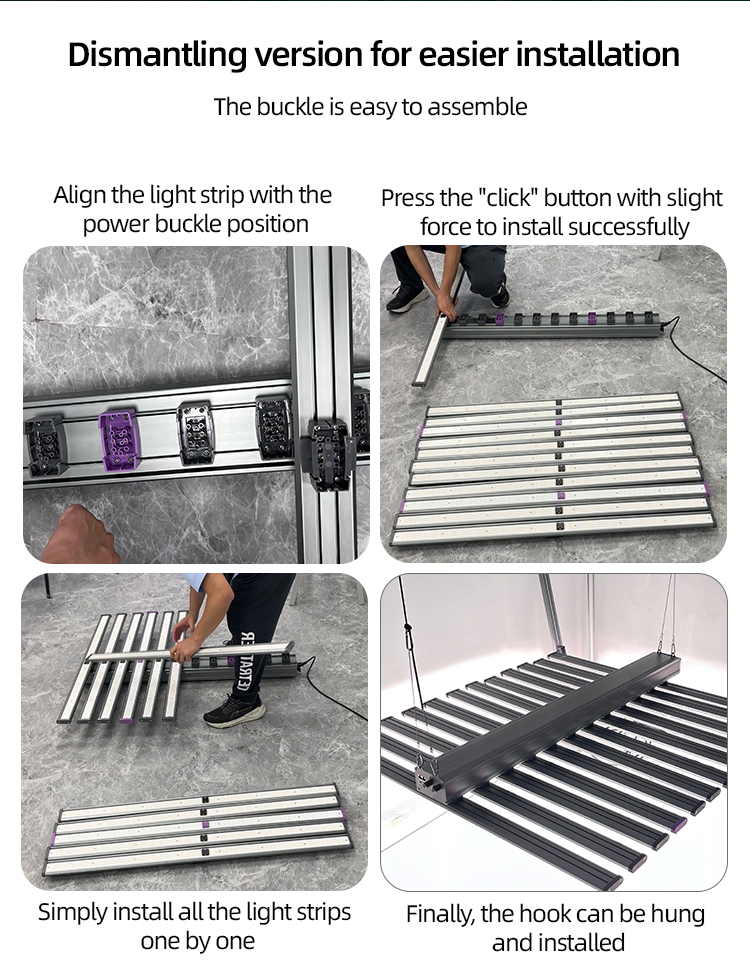 Dismantling version for easier installation

The buckle is easy to assemble

Align the light strip with the power buckle position

Press the "click" button with slight force to install successfully

Simply install all the light strips one by one

Finally, the hook can be hung and installed